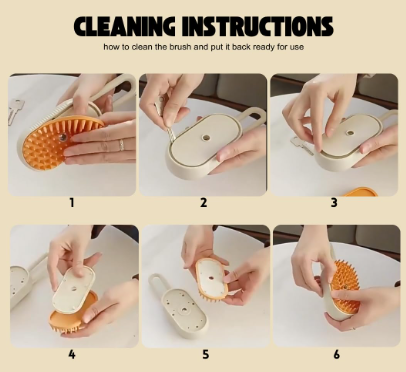 CLEANING INSTRUCTIONS

how to clean the brush and put it back ready for use

1

2

3

4

5

6